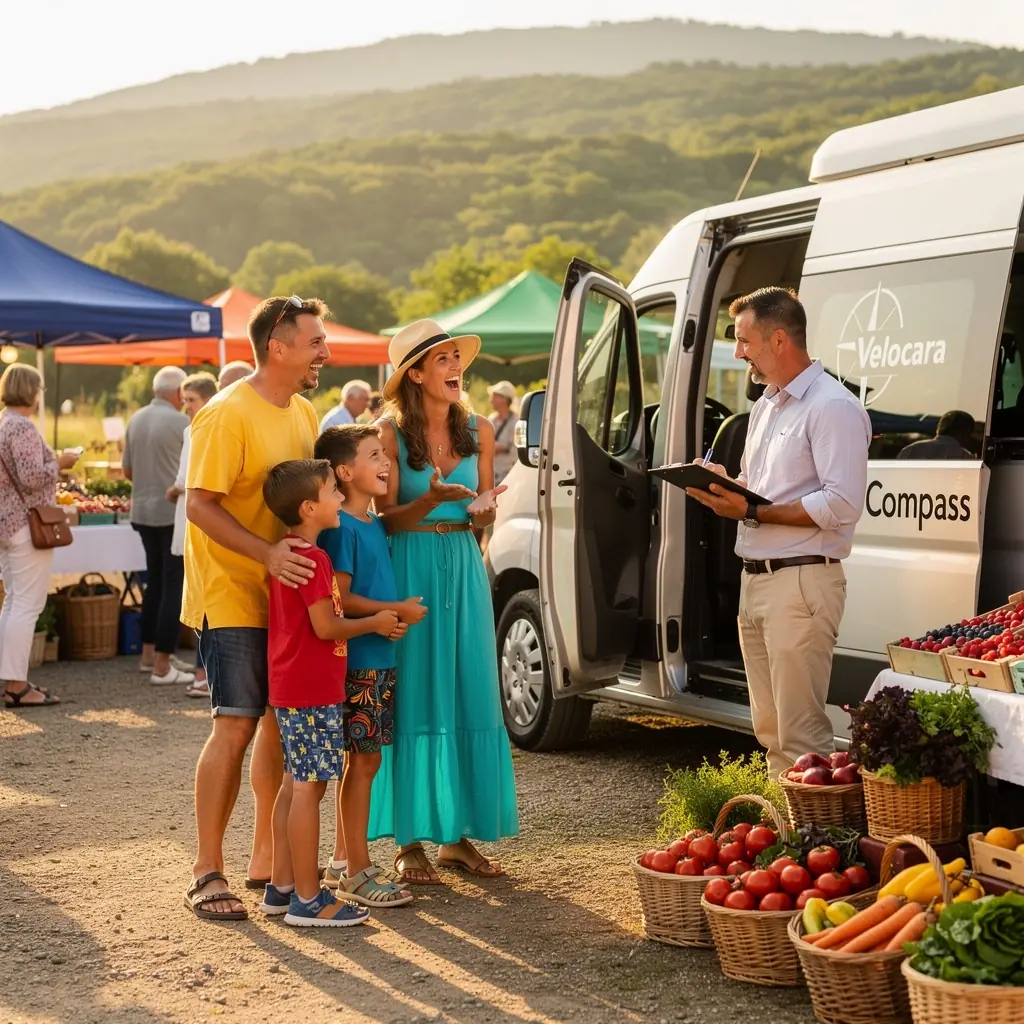 Velocara

Compass